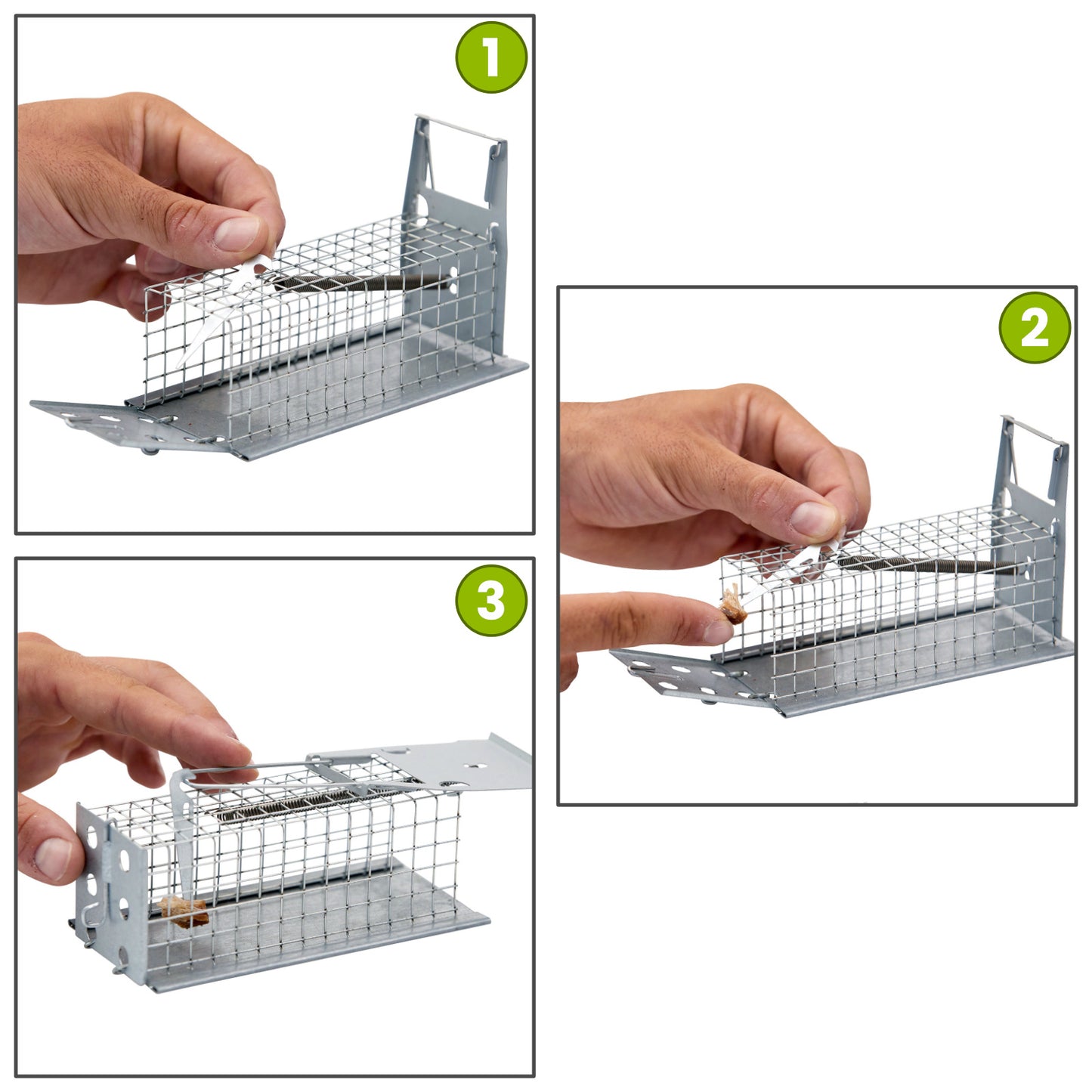 1

2

3